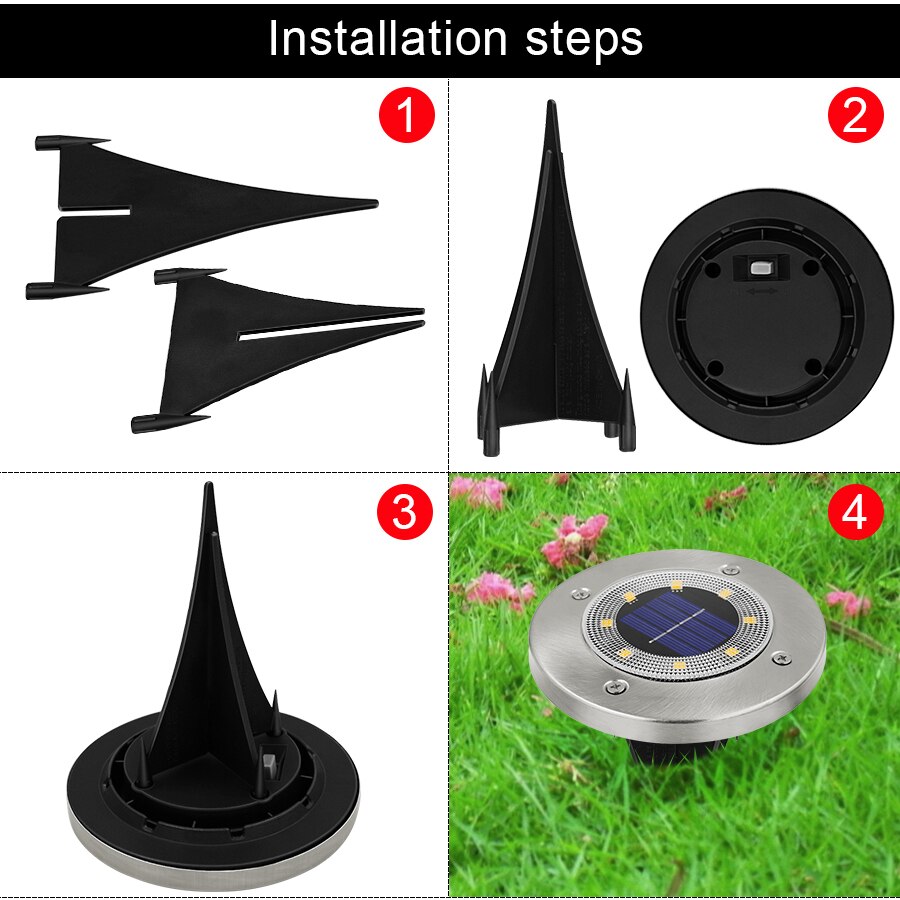 Installation steps

1

2

3

4