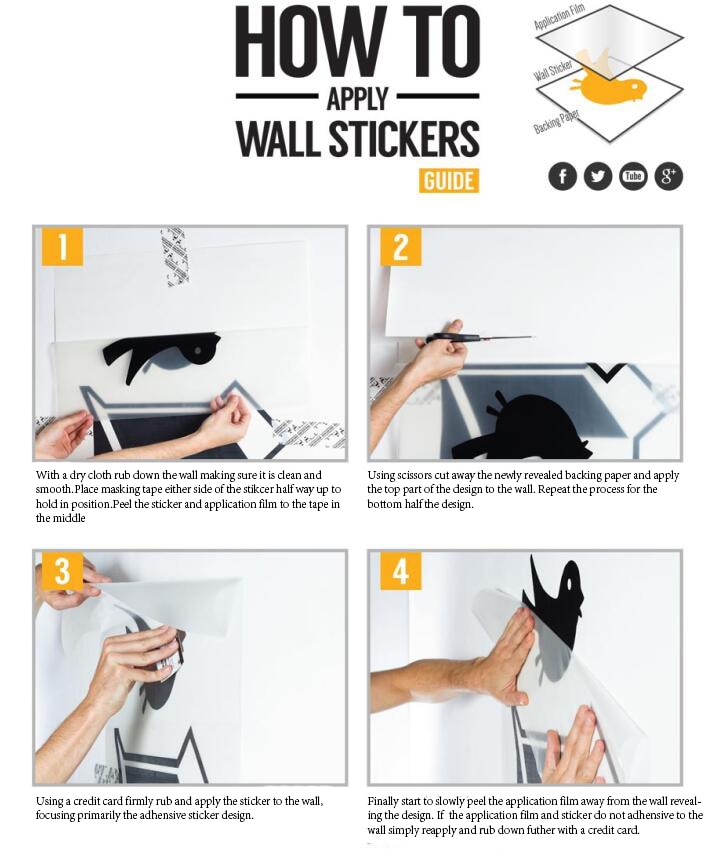 HOW TO
APPLY
WALL STICKERS
GUIDE

Application Film
Wall Sticker
Backing Paper

f
Tube
g+

1

With a dry cloth rub down the wall making sure it is clean and smooth.Place masking tape either side of the stikcer half way up to hold in position.Peel the sticker and application film to the tape in the middle

2

Using scissors cut away the newly revealed backing paper and apply the top part of the design to the wall. Repeat the process for the bottom half the design.

3

Using a credit card firmly rub and apply the sticker to the wall, focusing primarily the adhensive sticker design.

4

Finally start to slowly peel the application film away from the wall revealing the design. If the application film and sticker do not adhensive to the wall simply reapply and rub down futher with a credit card.