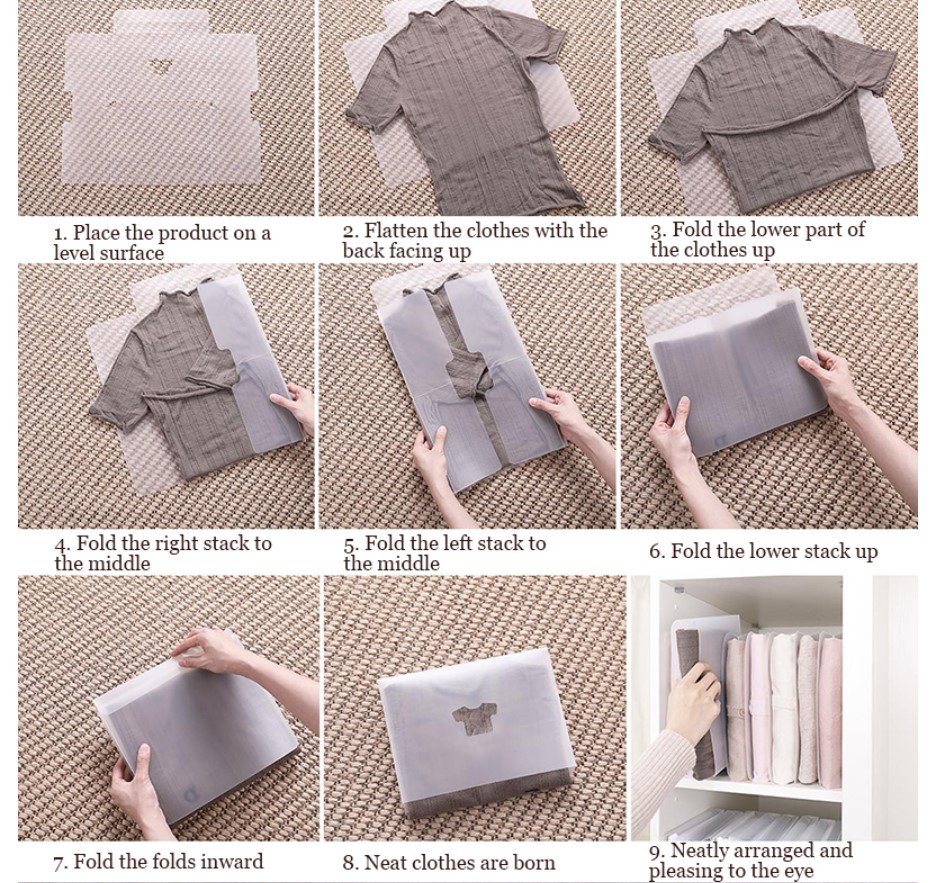 1. Place the product on a level surface

2. Flatten the clothes with the back facing up

3. Fold the lower part of the clothes up

4. Fold the right stack to the middle

5. Fold the left stack to the middle

6. Fold the lower stack up

7. Fold the folds inward

8. Neat clothes are born

9. Neatly arranged and pleasing to the eye